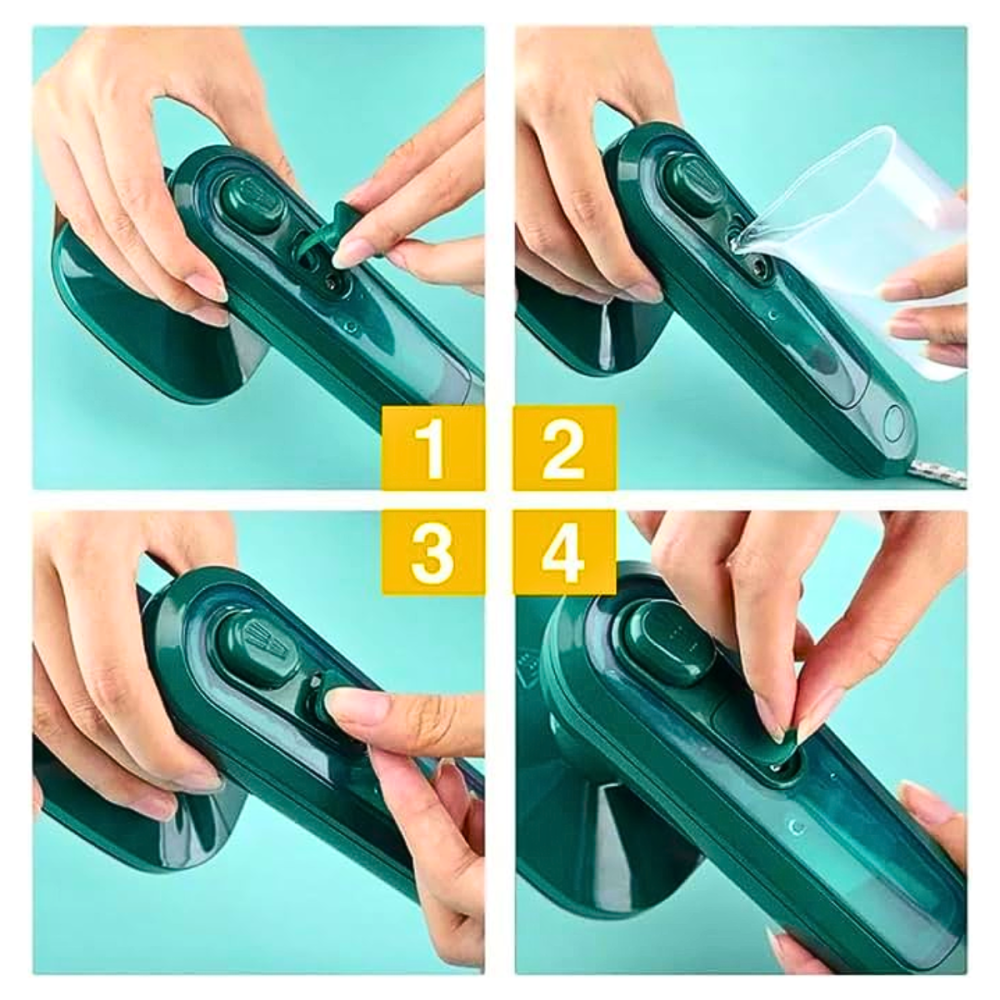 1
2
3
4