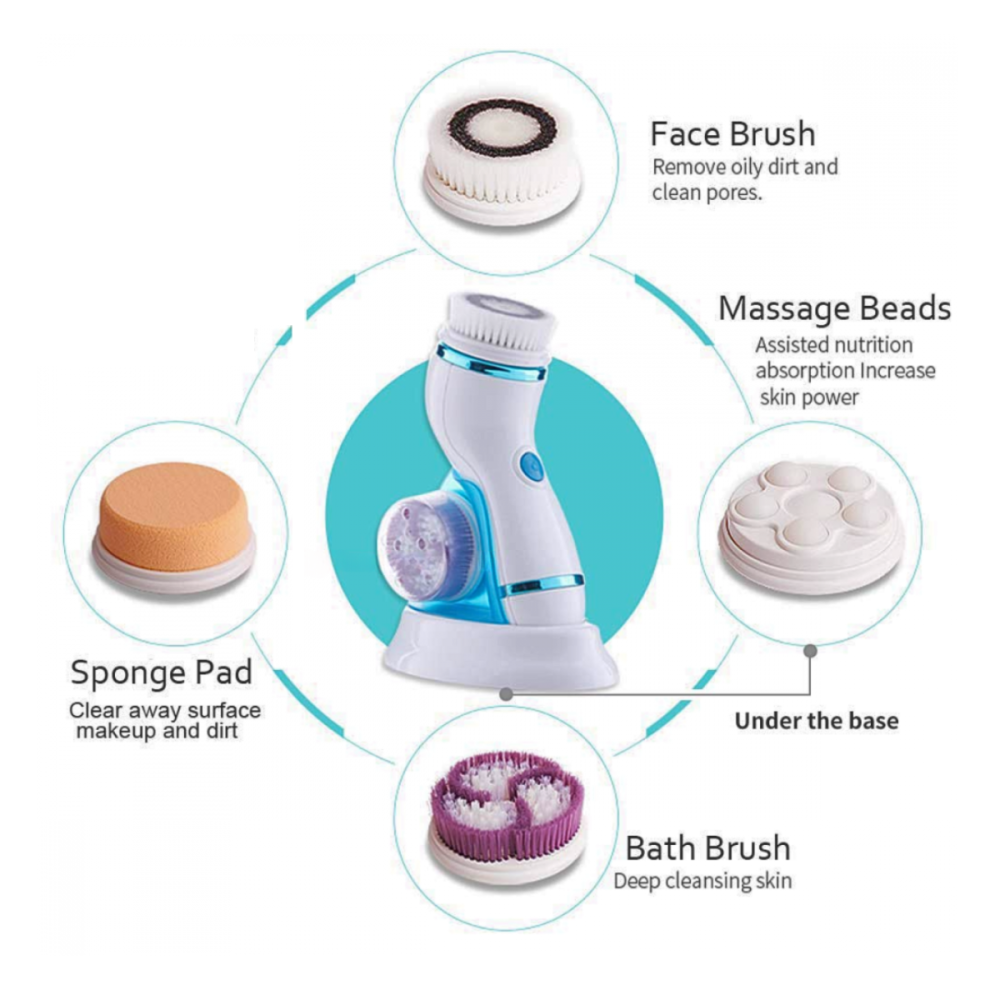 Face Brush
Remove oily dirt and clean pores.

Massage Beads
Assisted nutrition absorption Increase skin power

Sponge Pad
Clear away surface makeup and dirt

Under the base

Bath Brush
Deep cleansing skin