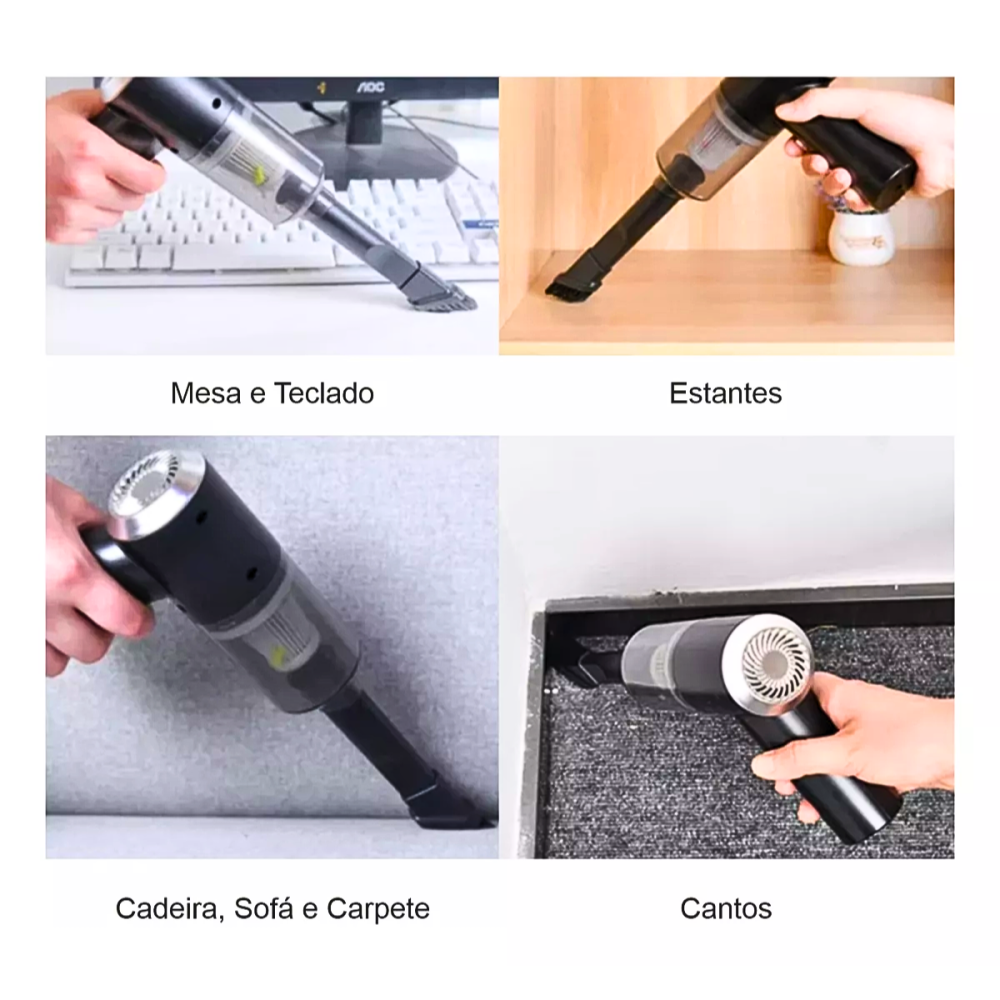 AOC

Mesa e Teclado

Estantes

Cadeira, Sofá e Carpete

Cantos